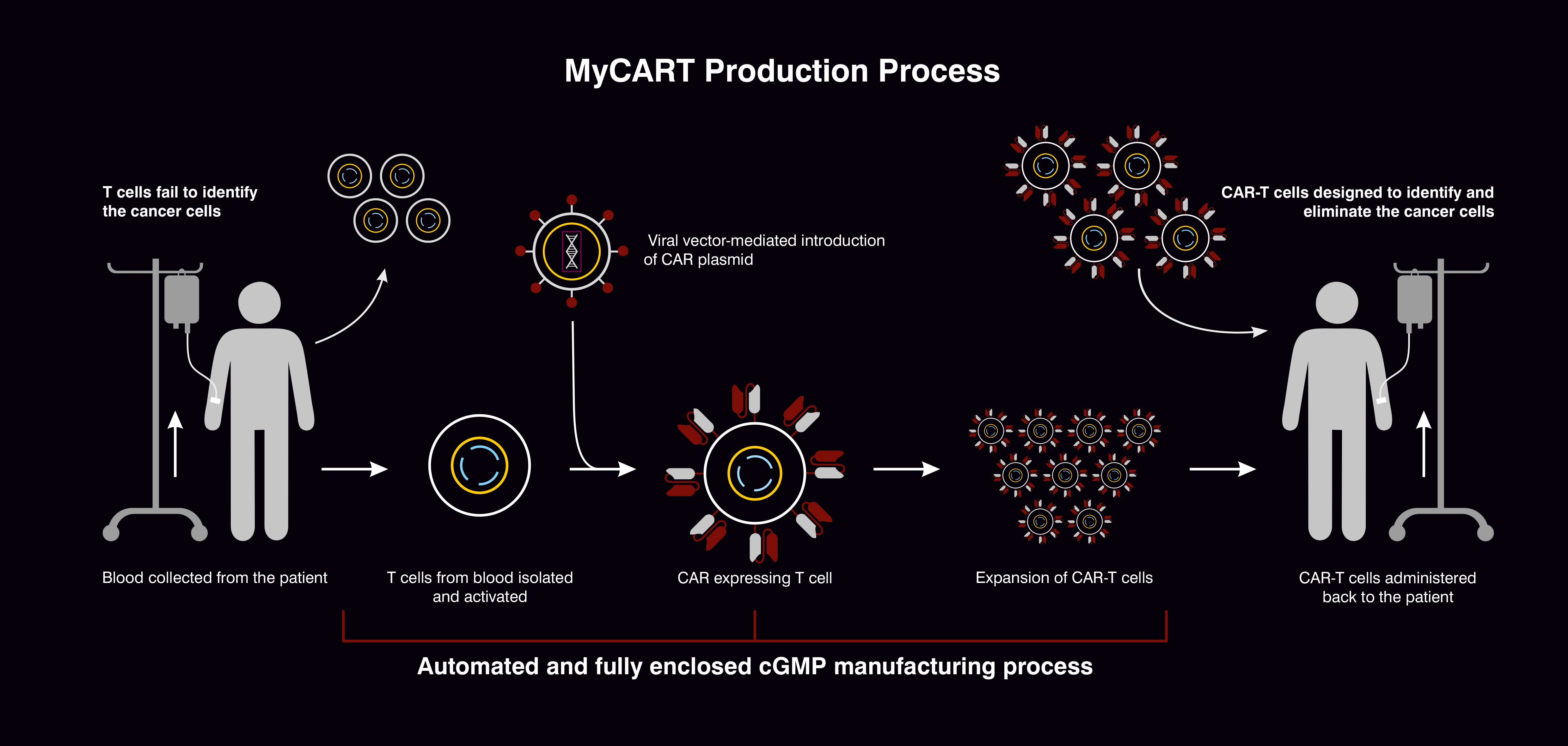 MyCART Production Process

T cells fail to identify the cancer cells

Viral vector-mediated introduction of CAR plasmid

CAR-T cells designed to identify and eliminate the cancer cells

Blood collected from the patient

T cells from blood isolated and activated

CAR expressing T cell

Expansion of CAR-T cells

CAR-T cells administered back to the patient

Automated and fully enclosed cGMP manufacturing process